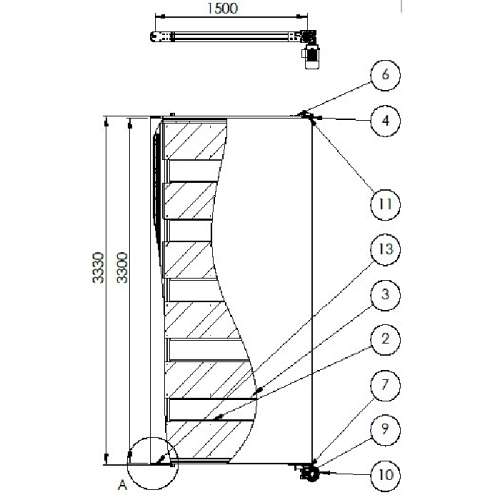 1500

6
4
11
13
3
2
7
9
10

3330
3300

A