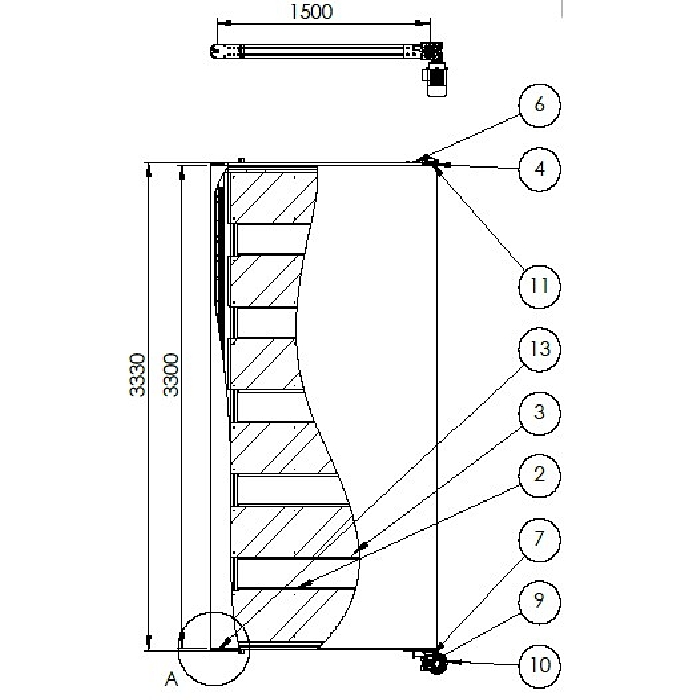 1500

6

4

11

13

3

2

7

9

10

3330

3300

A